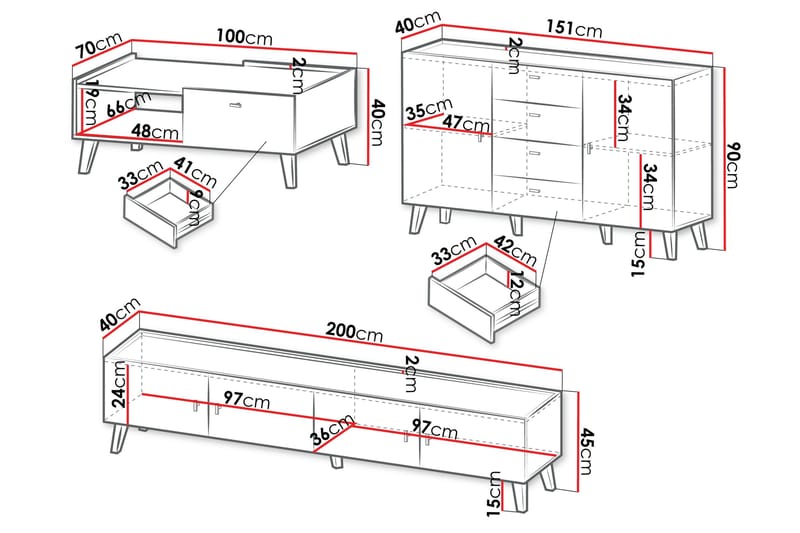 70cm
100cm
2cm
19cm
66cm
48cm
40cm
33cm
41cm
9cm
40cm
151cm
2cm
35cm
47cm
34cm
34cm
90cm
15cm
33cm
42cm
12cm
40cm
200cm
2cm
24cm
97cm
36cm
97cm
45cm
15cm