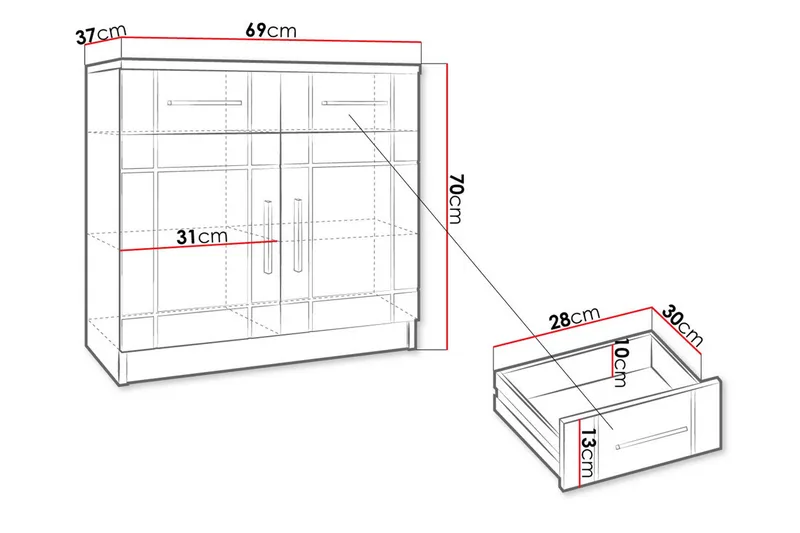 37cm
69cm
70cm
31cm
28cm
30cm
10cm
13cm