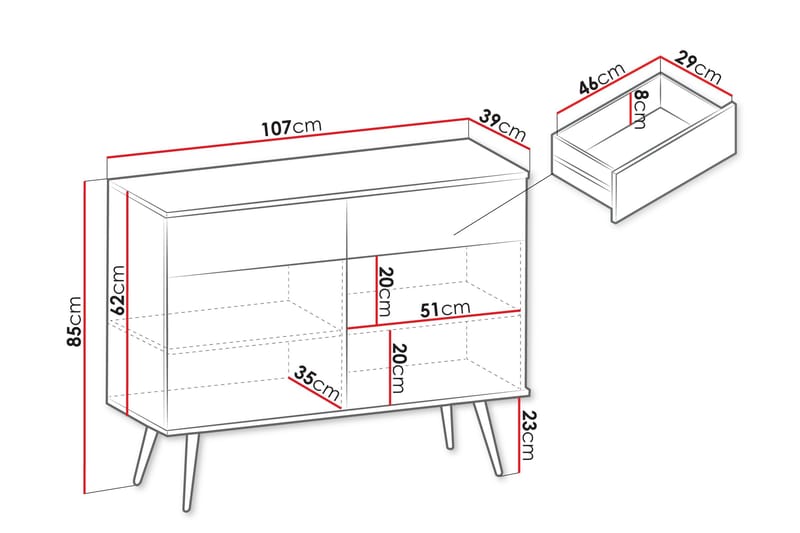 107cm
39cm
46cm
29cm
8cm
85cm
62cm
20cm
51cm
20cm
35cm
23cm