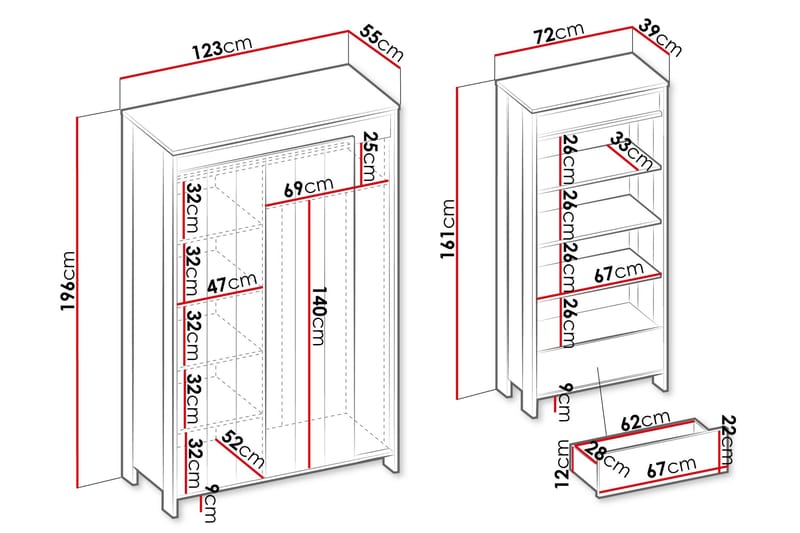 123cm
55cm
196cm
25cm
69cm
32cm
32cm
47cm
140cm
32cm
32cm
52cm
32cm
9cm
72cm
39cm
161cm
26cm
33cm
26cm
26cm
67cm
26cm
9cm
62cm
22cm
12cm
28cm
67cm