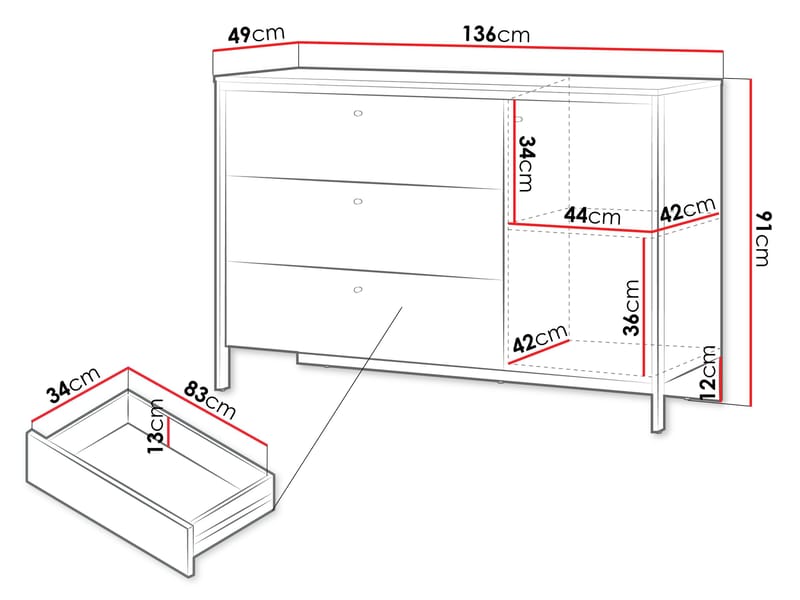 49cm
136cm
34cm
44cm
42cm
91cm
36cm
42cm
12cm
34cm
83cm
13cm