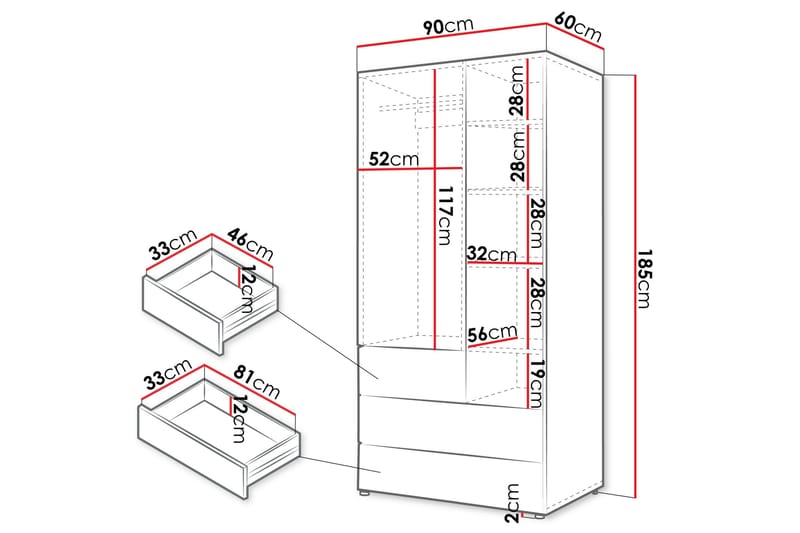 90cm
60cm
28cm
28cm
52cm
117cm
28cm
32cm
28cm
56cm
19cm
185cm
2cm
33cm
46cm
12cm
33cm
81cm
12cm