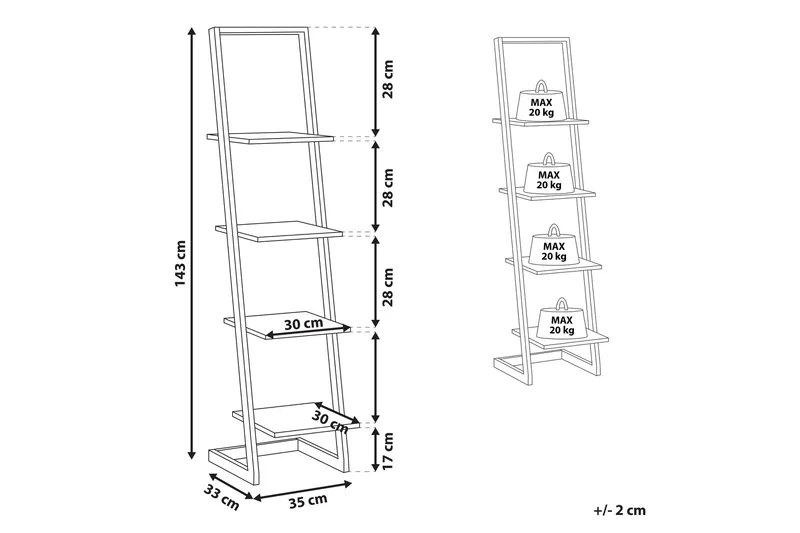 143 cm

28 cm

28 cm

28 cm

30 cm

30 cm

17 cm

33 cm

35 cm

MAX
20 kg

MAX
20 kg

MAX
20 kg

MAX
20 kg

+/- 2 cm