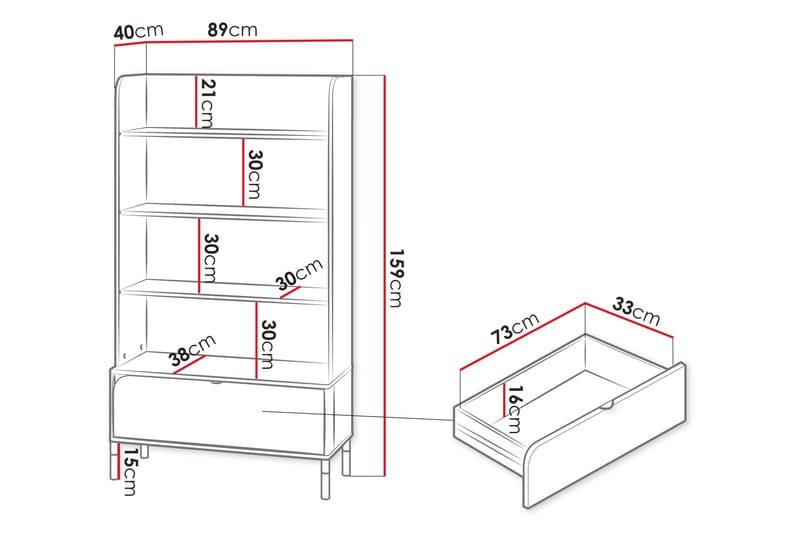 40cm
89cm
21cm
30cm
30cm
30cm
30cm
38cm
15cm
159cm
73cm
33cm
16cm