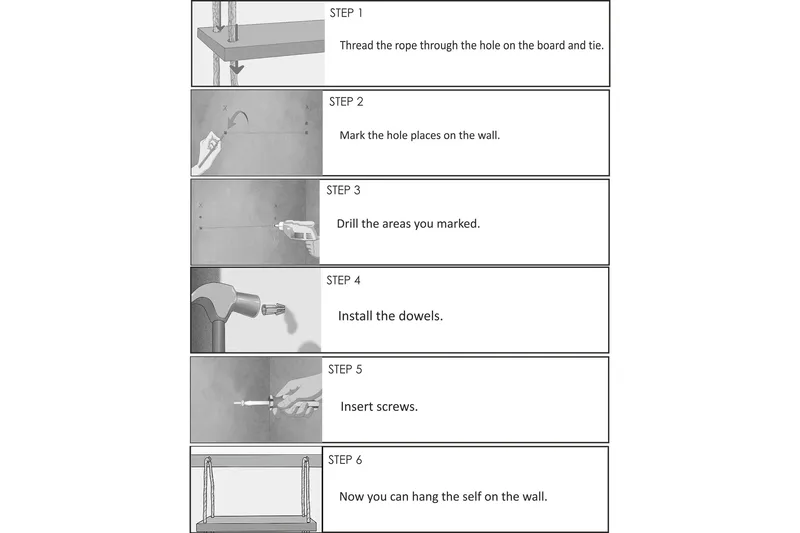 STEP 1

Thread the rope through the hole on the board and tie.

STEP 2

Mark the hole places on the wall.

STEP 3

Drill the areas you marked.

STEP 4

Install the dowels.

STEP 5

Insert screws.

STEP 6

Now you can hang the self on the wall.