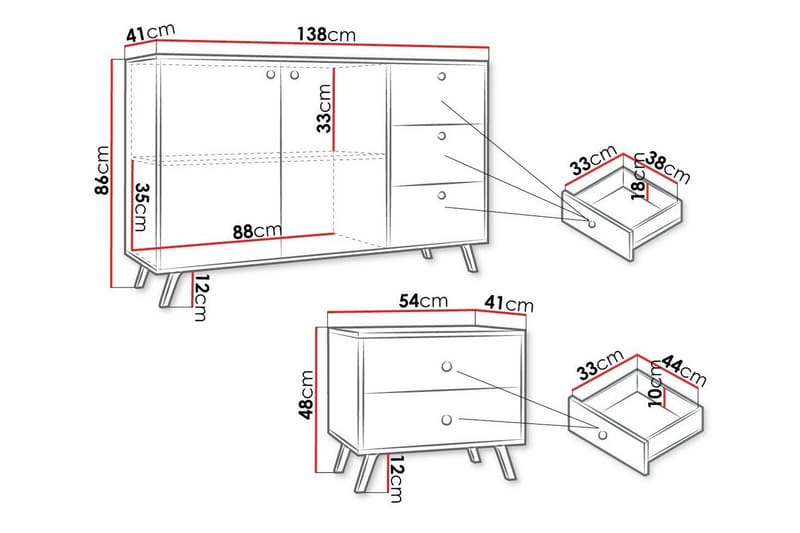 41cm
138cm
33cm
86cm
35cm
88cm
12cm
33cm
38cm
18cm
54cm
41cm
48cm
12cm
33cm
44cm
10cm