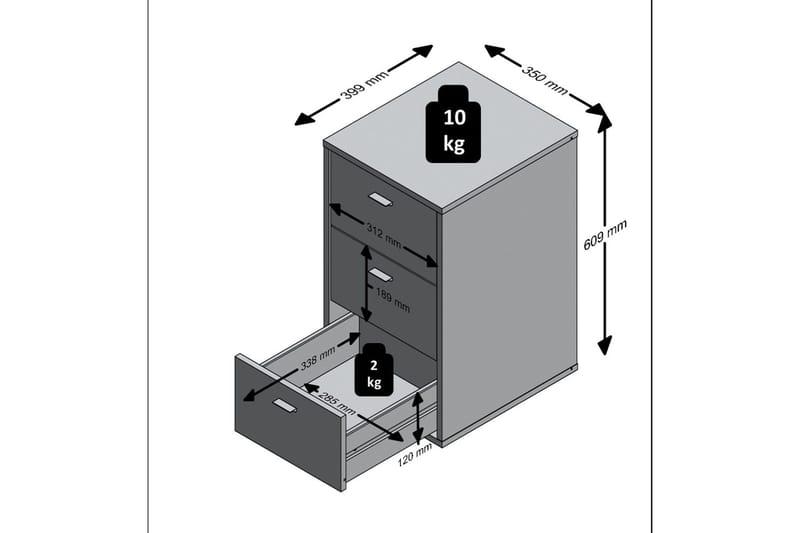 399 mm
350 mm
10 kg
609 mm
312 mm
189 mm
338 mm
2 kg
285 mm
120 mm