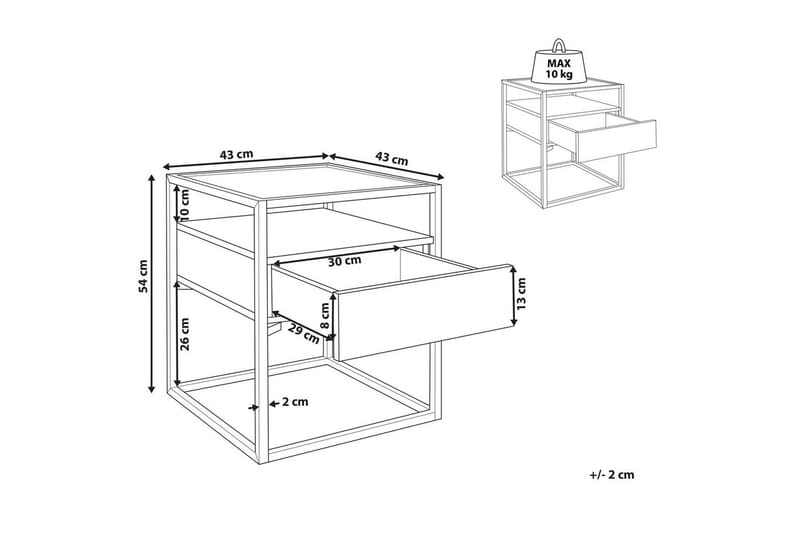 MAX
10 kg

43 cm
43 cm
54 cm
10 cm
30 cm
13 cm
8 cm
29 cm
26 cm
2 cm

+/- 2 cm