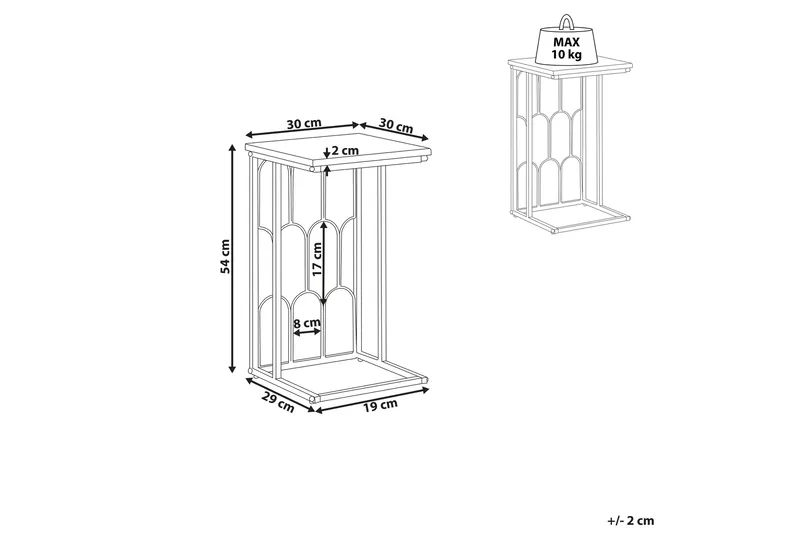 MAX
10 kg

30 cm
30 cm
2 cm
54 cm
17 cm
8 cm
29 cm
19 cm

+/- 2 cm