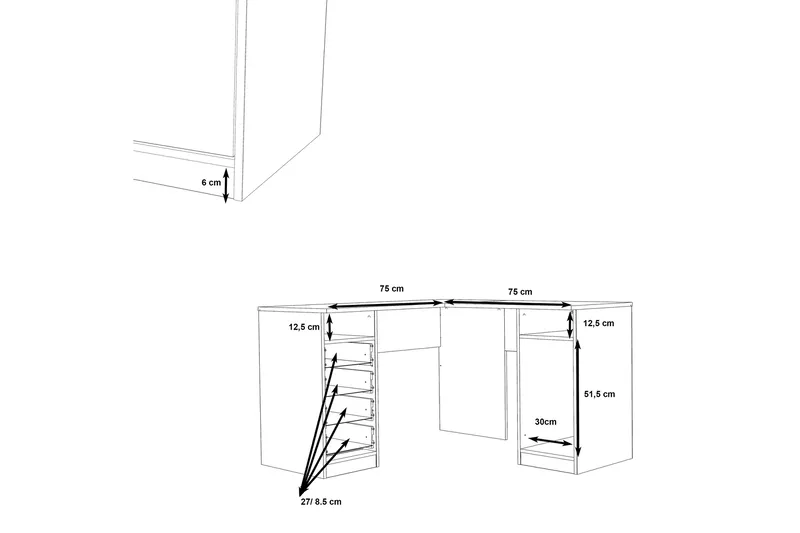 6 cm

75 cm

75 cm

12,5 cm

12,5 cm

51,5 cm

30cm

27/ 8.5 cm