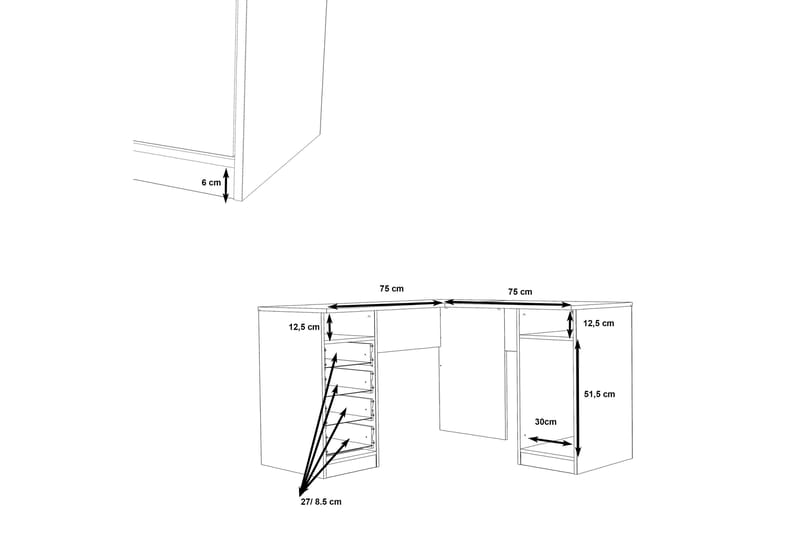 6 cm

75 cm

75 cm

12,5 cm

12,5 cm

51,5 cm

30cm

27/ 8.5 cm