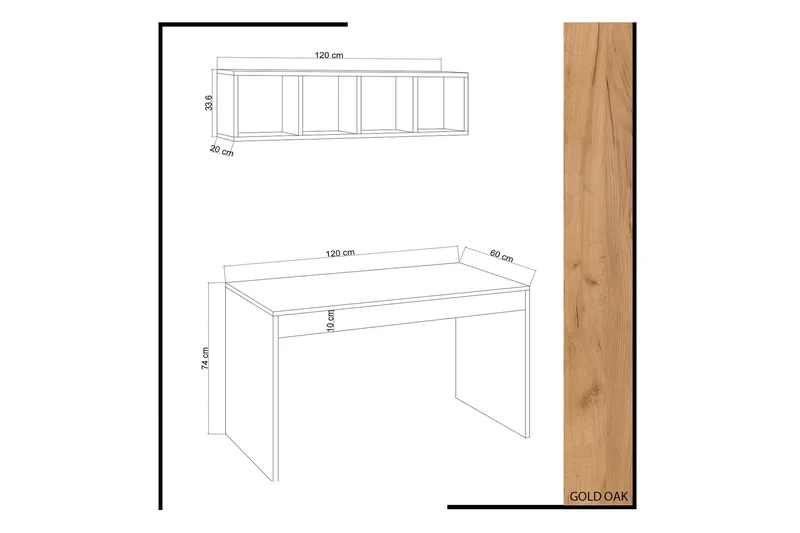 120 cm
33.6
20 cm

120 cm
60 cm
10 cm
74 cm

GOLD OAK