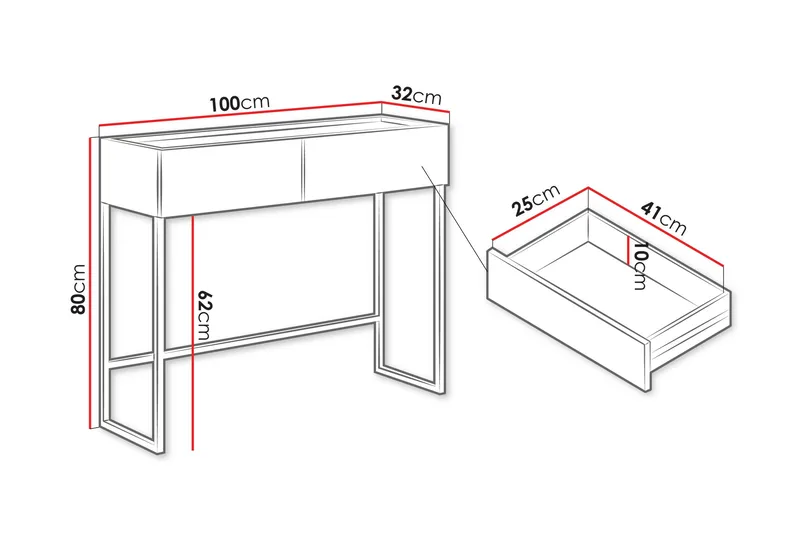 100cm
32cm
80cm
62cm
25cm
41cm
10cm