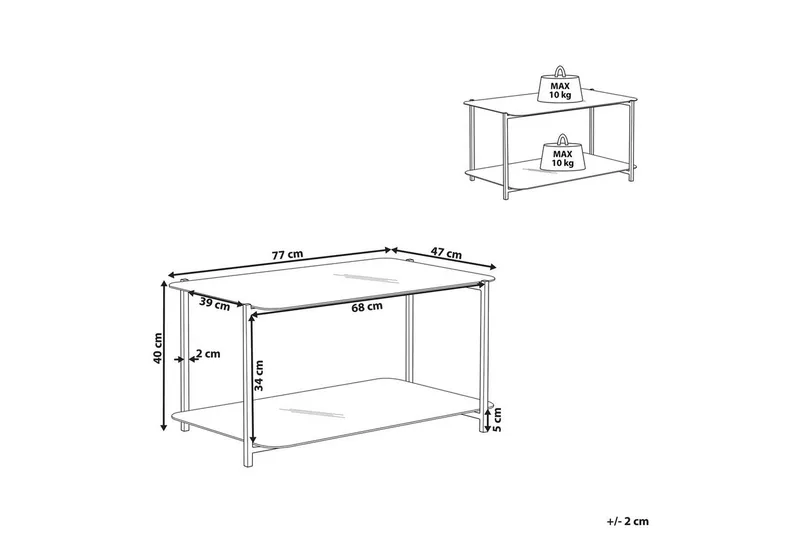 MAX
10 kg

MAX
10 kg

77 cm
47 cm
39 cm
68 cm
40 cm
2 cm
34 cm
5 cm

+/- 2 cm