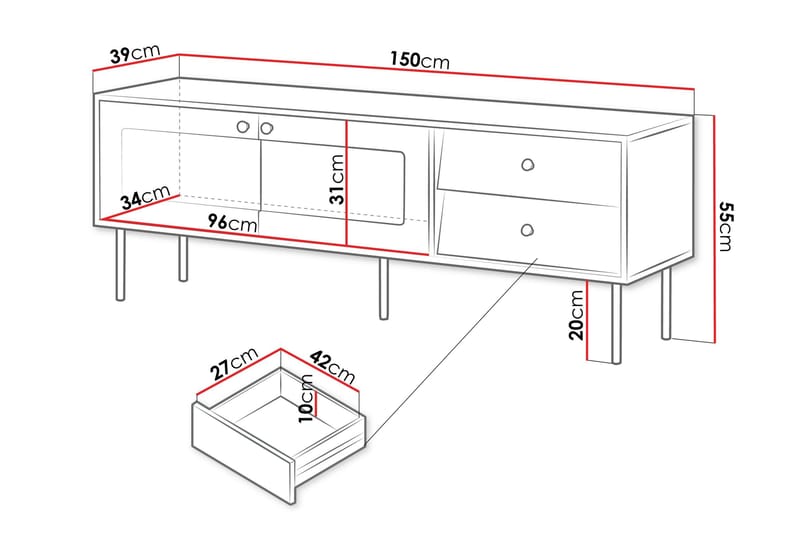 39cm
150cm
31cm
34cm
96cm
55cm
20cm
27cm
42cm
10cm