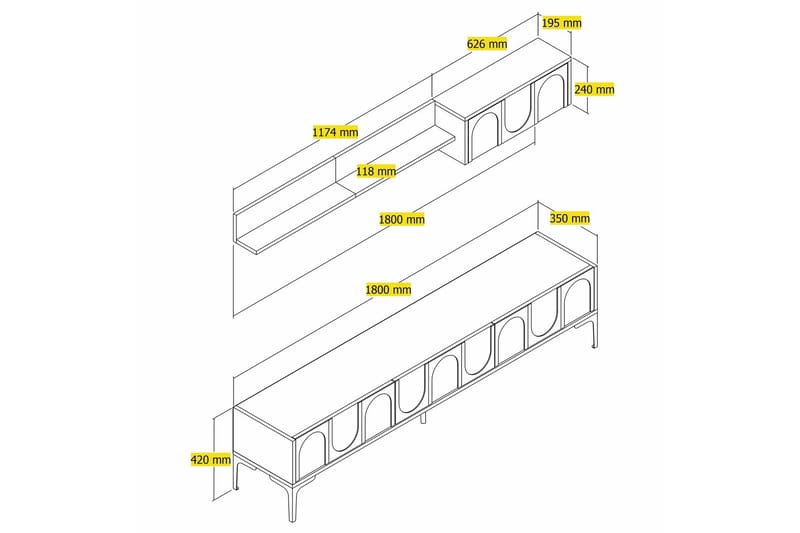 195 mm
626 mm
240 mm
1174 mm
118 mm
1800 mm
350 mm
1800 mm
420 mm