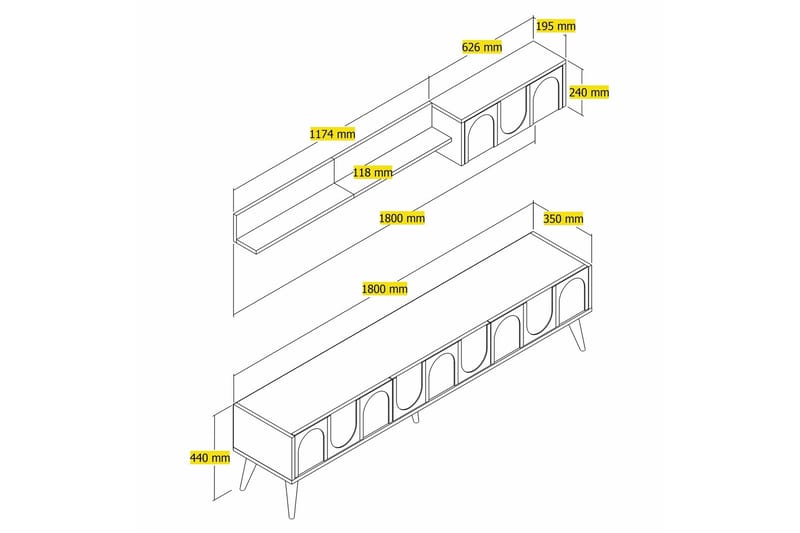 195 mm
626 mm
240 mm
1174 mm
118 mm
1800 mm
350 mm
1800 mm
440 mm