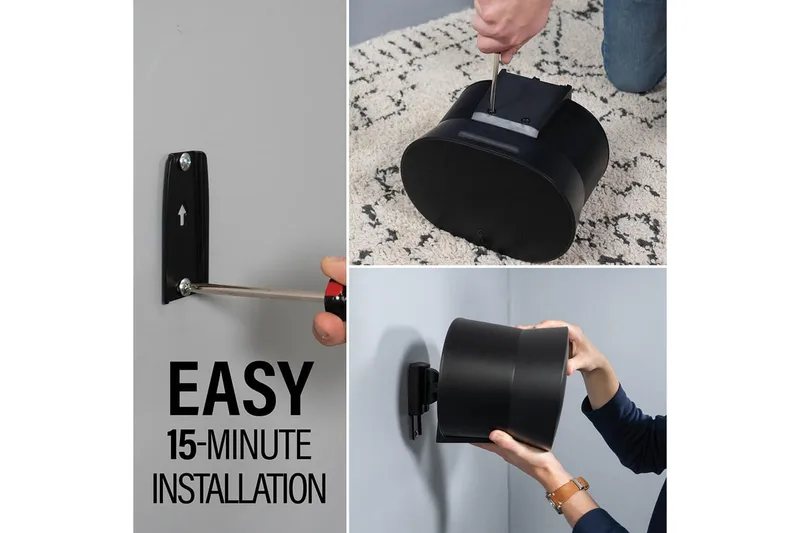 EASY
15-MINUTE
INSTALLATION