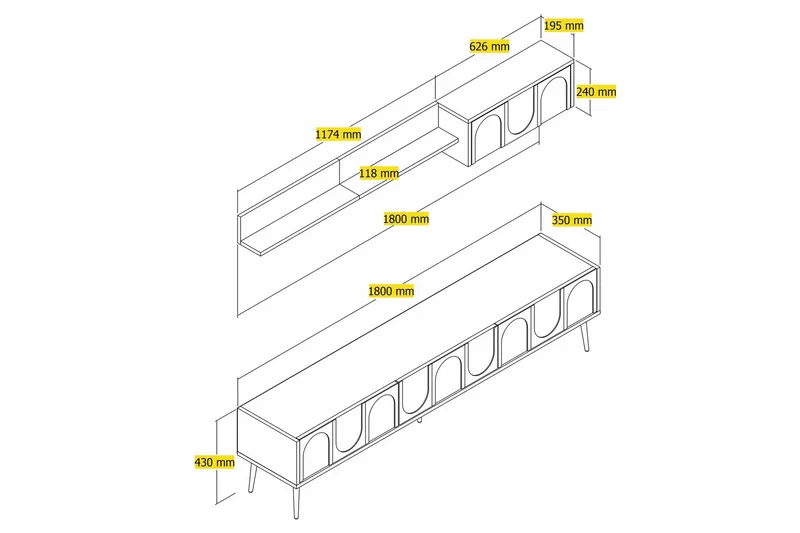 195 mm
626 mm
240 mm
1174 mm
118 mm
1800 mm
350 mm
1800 mm
430 mm