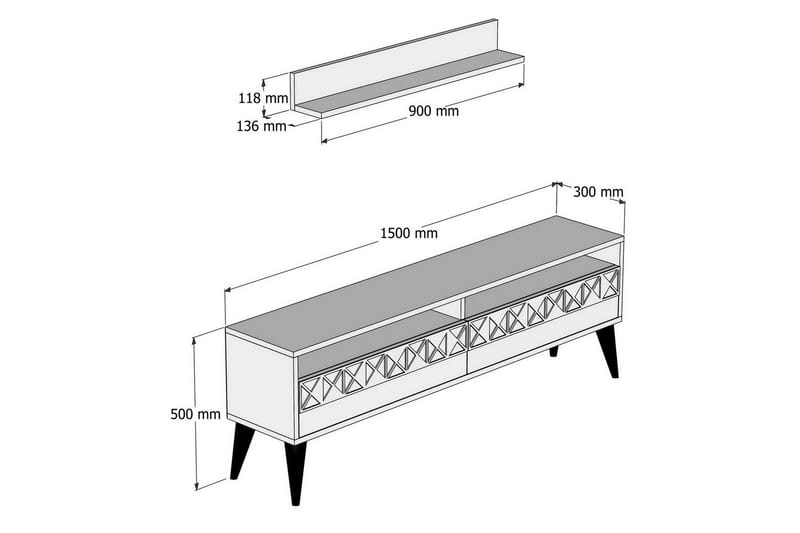 118 mm
136 mm
900 mm
300 mm
1500 mm
500 mm