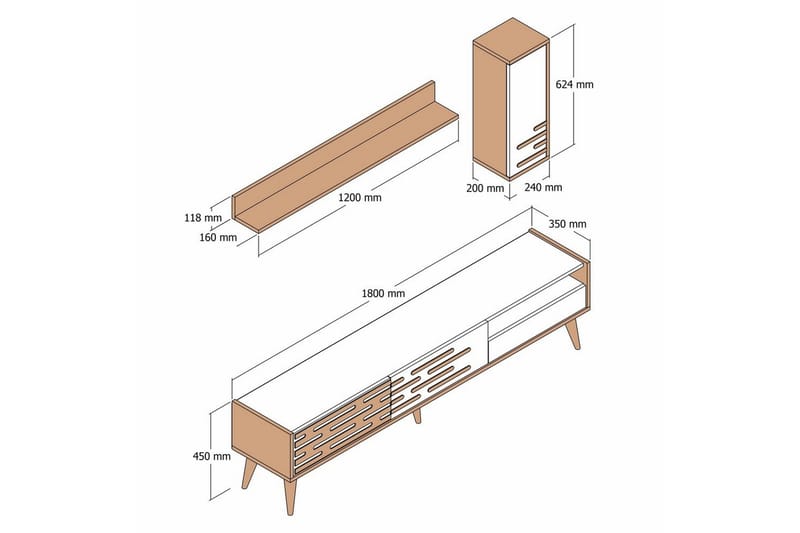 624 mm

200 mm

240 mm

118 mm

160 mm

1200 mm

350 mm

1800 mm

450 mm