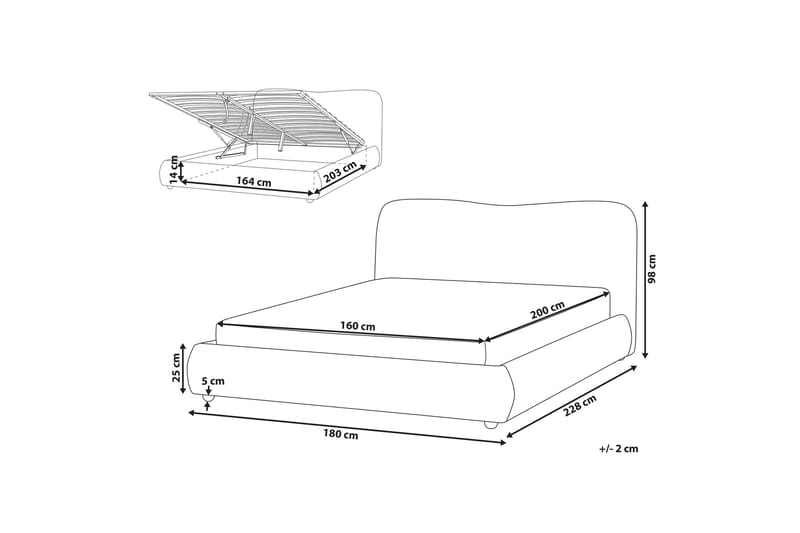 14 cm
164 cm
203 cm
98 cm
160 cm
200 cm
25 cm
5 cm
180 cm
228 cm
+/- 2 cm