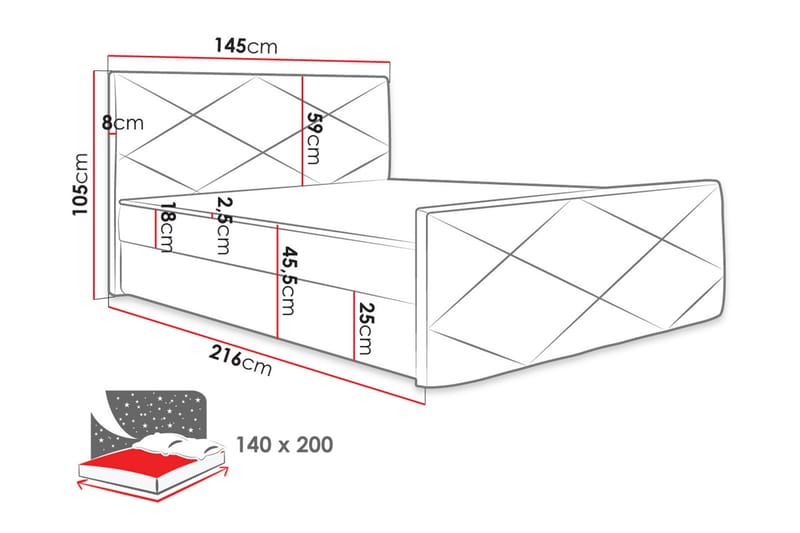 145cm

8cm

59cm

105cm

18cm

2,5cm

45,5cm

25cm

216cm

140 x 200