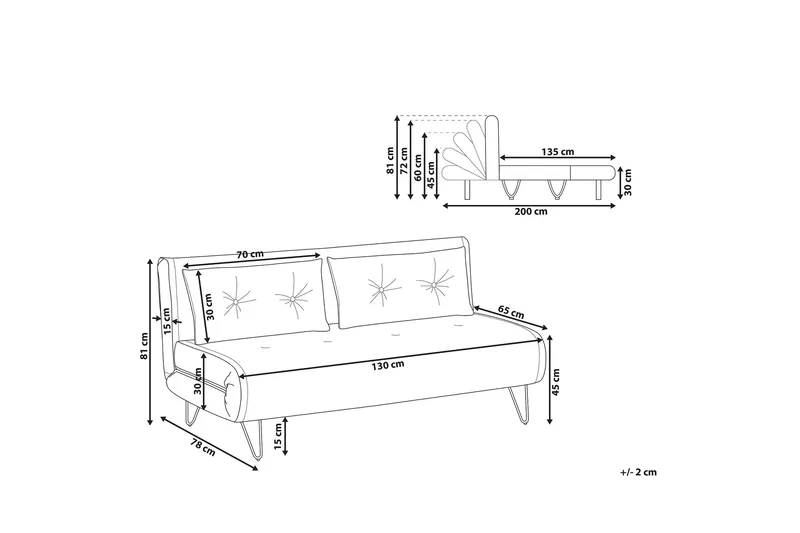 81 cm
72 cm
60 cm
45 cm
135 cm
30 cm
200 cm

70 cm
30 cm
15 cm
65 cm
81 cm
130 cm
30 cm
45 cm
15 cm
78 cm

+/- 2 cm