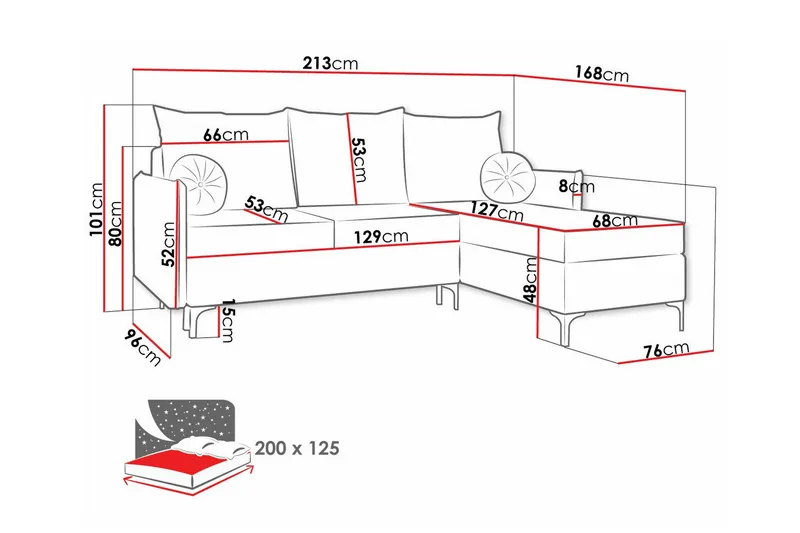 213cm
168cm
66cm
53cm
8cm
101cm
80cm
53cm
127cm
68cm
52cm
129cm
48cm
15cm
96cm
76cm
200 x 125