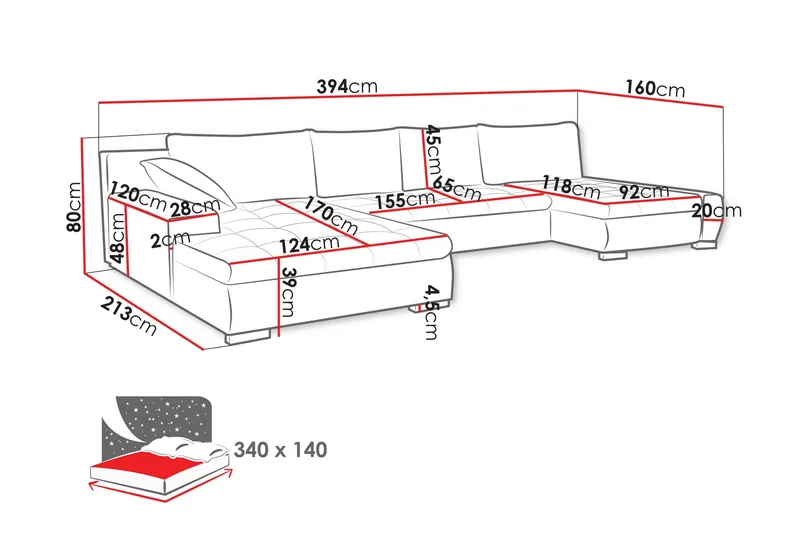 394cm
160cm
80cm
45cm
120cm
28cm
170cm
155cm
65cm
118cm
92cm
20cm
48cm
2cm
124cm
39cm
4,5cm
213cm
340 x 140