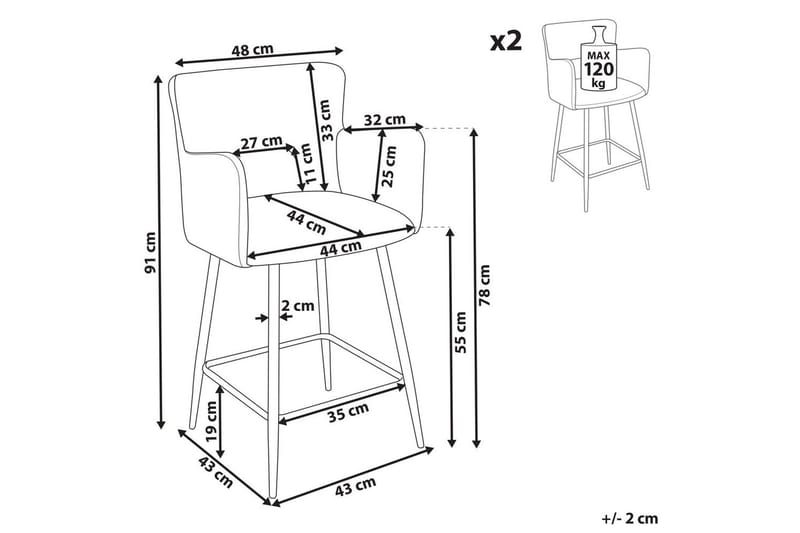 48 cm

x2

MAX
120
kg

33 cm

32 cm

27 cm

11 cm

25 cm

44 cm

44 cm

91 cm

78 cm

2 cm

55 cm

35 cm

19 cm

43 cm

43 cm

+/- 2 cm