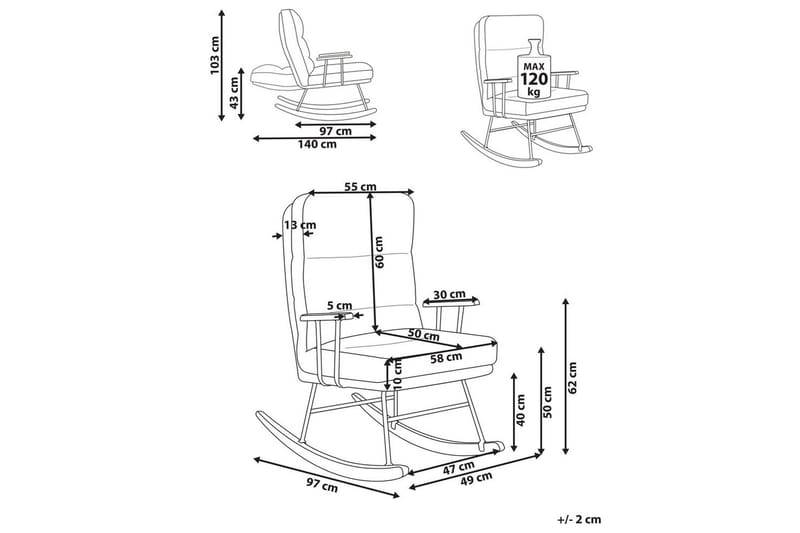 103 cm
43 cm
97 cm
140 cm

MAX
120
kg

55 cm
13 cm
60 cm
5 cm
30 cm
50 cm
58 cm
10 cm
40 cm
50 cm
62 cm
97 cm
47 cm
49 cm

+/- 2 cm