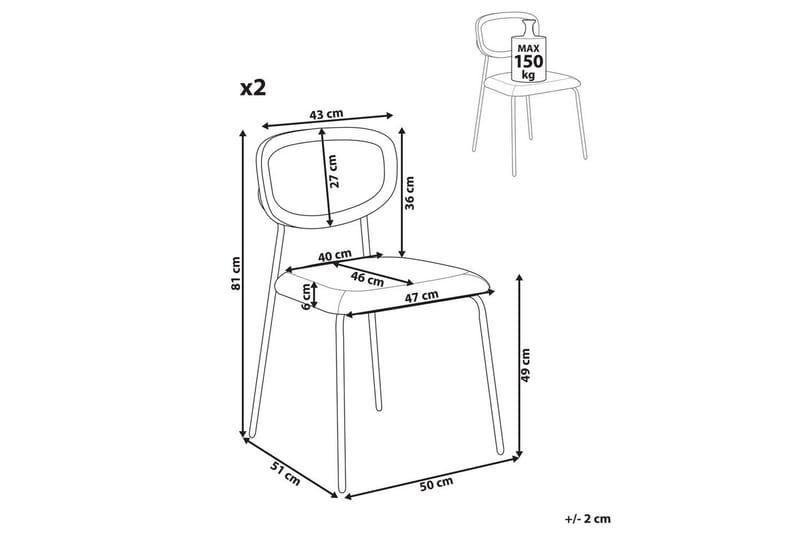 MAX
150
kg

x2

43 cm

27 cm

36 cm

81 cm

40 cm

46 cm

6 cm

47 cm

49 cm

51 cm

50 cm

+/- 2 cm