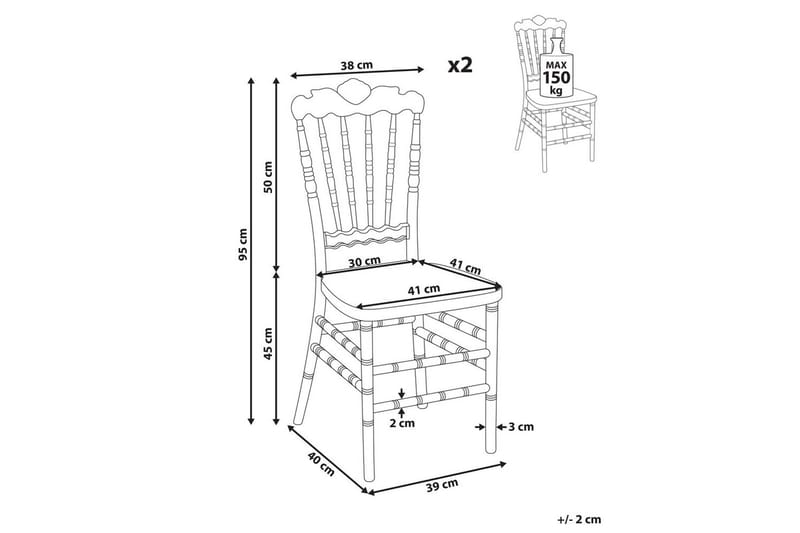 38 cm

x2

MAX
150
kg

95 cm

50 cm

45 cm

30 cm

41 cm

41 cm

2 cm

3 cm

40 cm

39 cm

+/- 2 cm