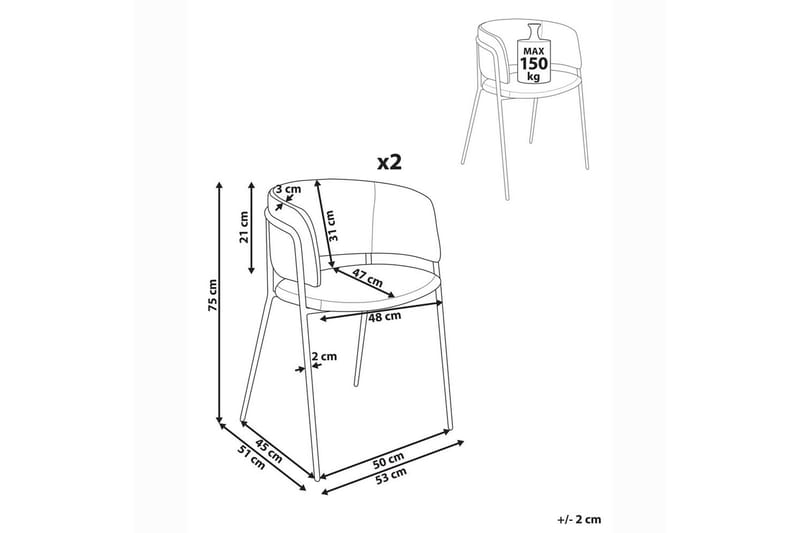 MAX
150
kg

x2

3 cm
21 cm
31 cm
75 cm
47 cm
48 cm
2 cm
45 cm
51 cm
50 cm
53 cm

+/- 2 cm