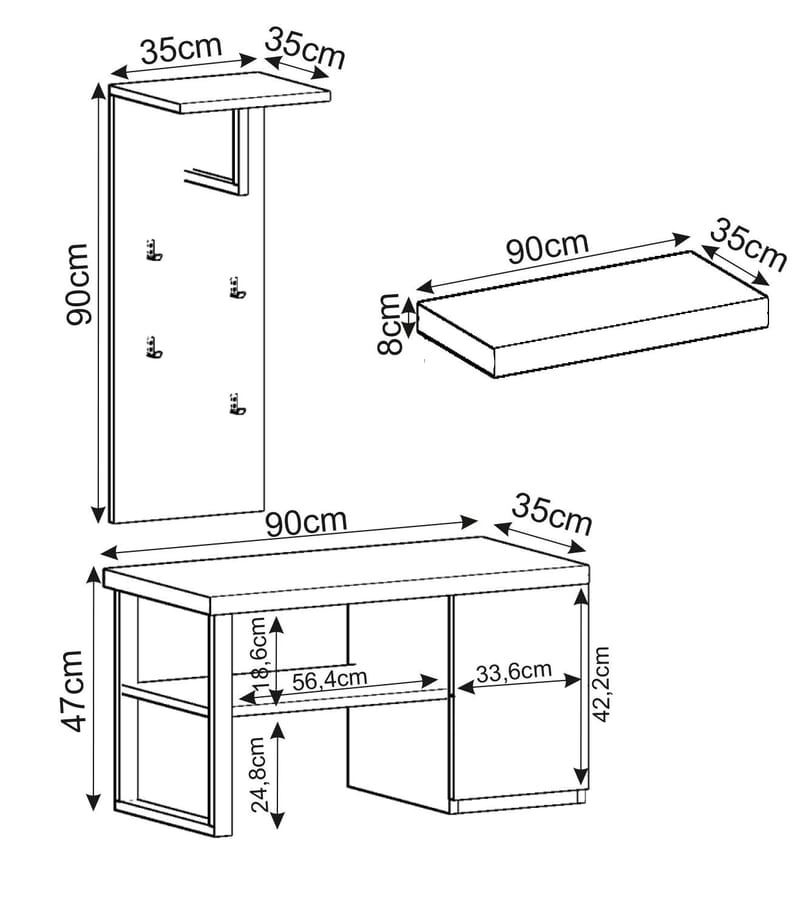 35cm
35cm
90cm
90cm
35cm
8cm
90cm
35cm
47cm
18,6cm
56,4cm
33,6cm
42,2cm
24,8cm