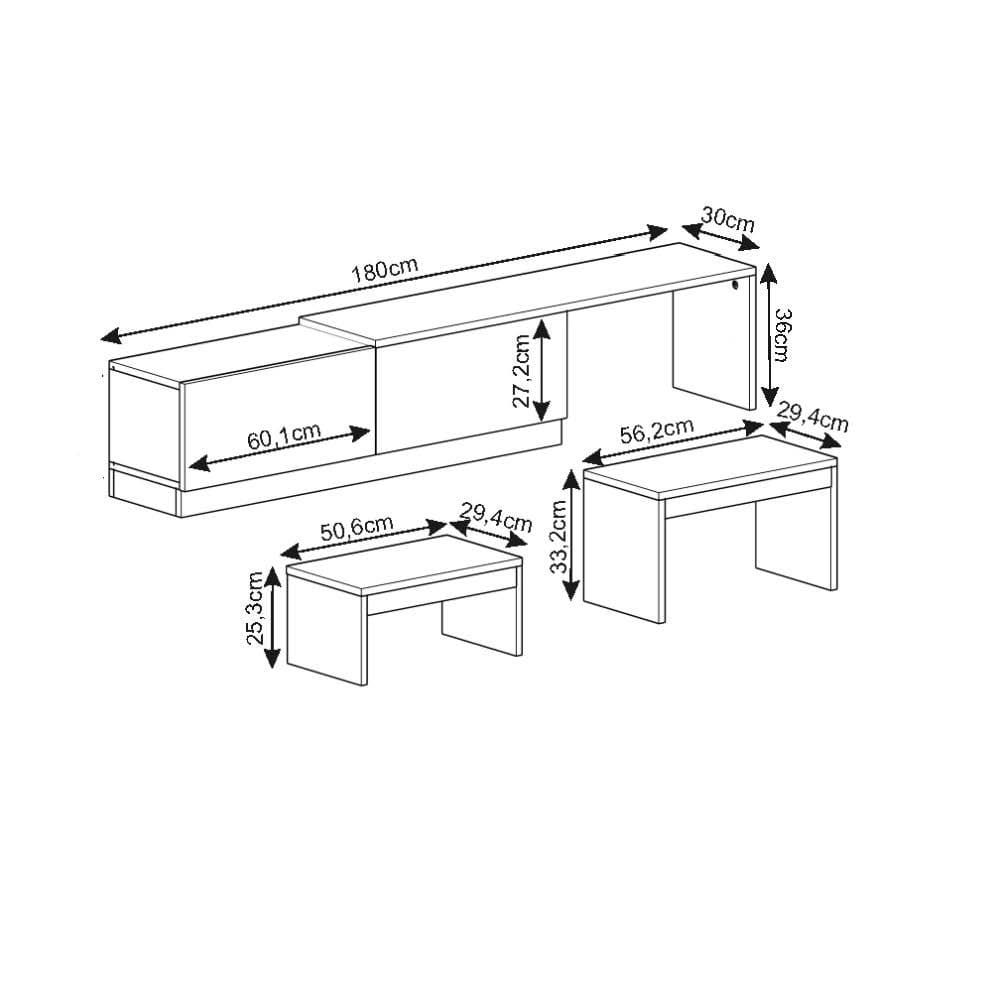 180cm
30cm
36cm
27,2cm
60,1cm
56,2cm
29,4cm
33,2cm
50,6cm
29,4cm
25,3cm