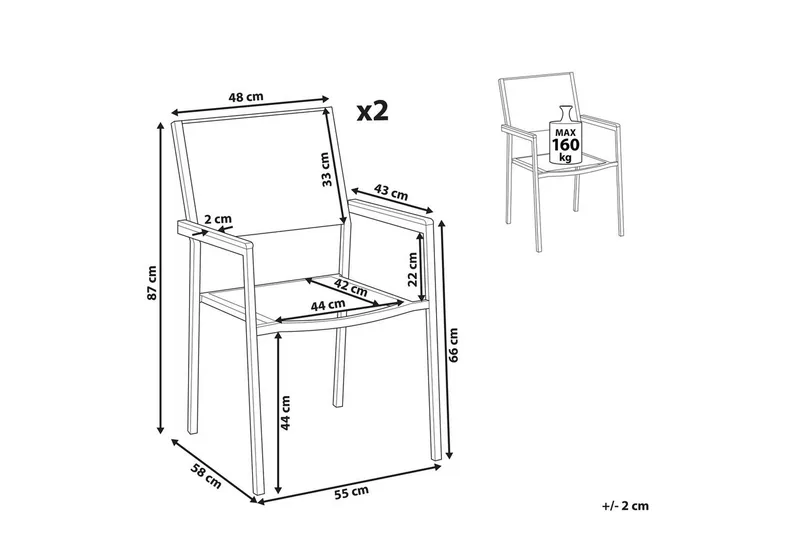 48 cm
x2
33 cm
43 cm
2 cm
87 cm
22 cm
42 cm
44 cm
66 cm
44 cm
58 cm
55 cm
MAX
160
kg
+/- 2 cm