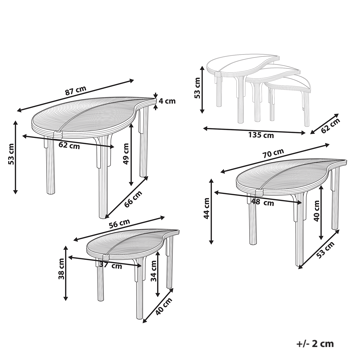 87 cm
4 cm
53 cm
62 cm
49 cm
66 cm

53 cm
135 cm
62 cm

70 cm
44 cm
48 cm
40 cm
53 cm

56 cm
38 cm
37 cm
34 cm
40 cm

+/- 2 cm