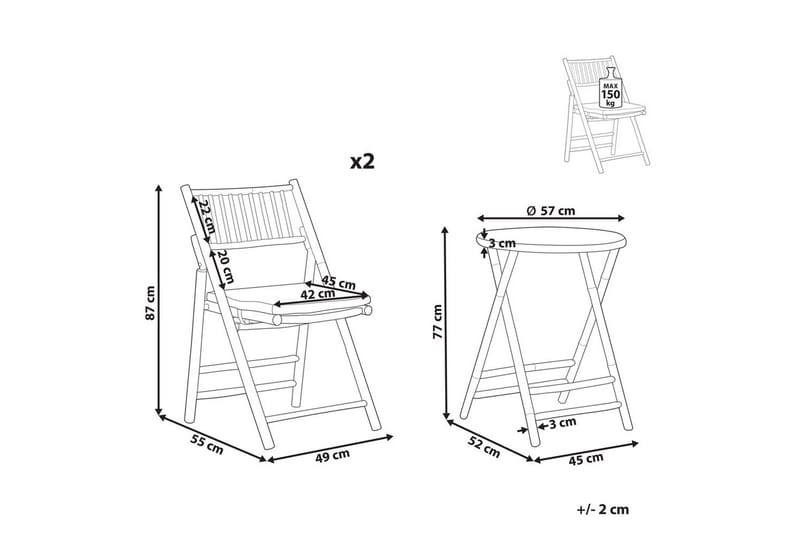 MAX
150
kg

x2

22 cm
20 cm
45 cm
42 cm
87 cm
55 cm
49 cm

Ø 57 cm
3 cm
77 cm
3 cm
52 cm
45 cm

+/- 2 cm