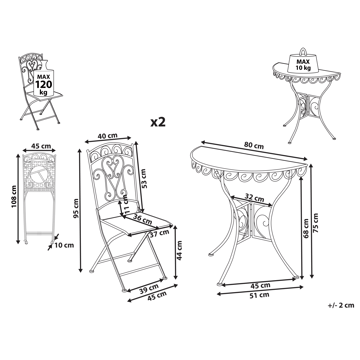 MAX
120
kg

MAX
10 kg

x2

45 cm
108 cm
10 cm

40 cm
95 cm
53 cm
11 cm
36 cm
37 cm
44 cm
39 cm
45 cm

80 cm
32 cm
68 cm
75 cm
45 cm
51 cm

+/- 2 cm