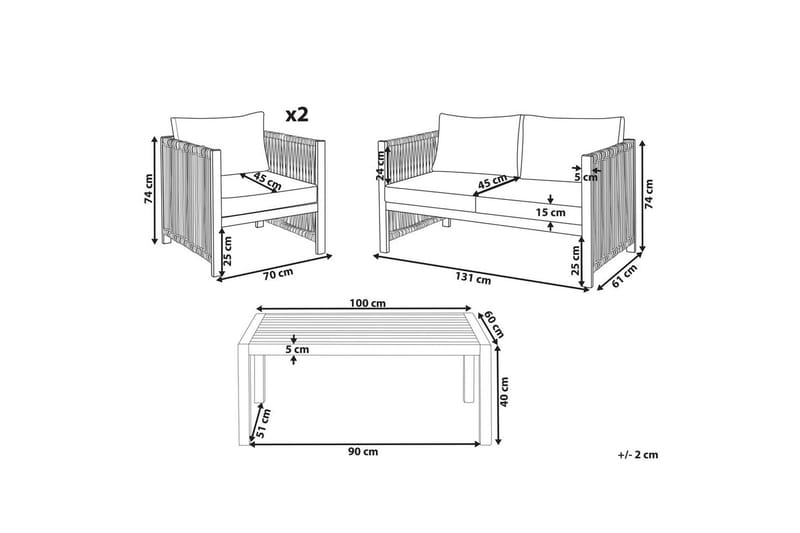 x2

74 cm

45 cm

25 cm

70 cm

24 cm

45 cm

5 cm

15 cm

74 cm

25 cm

131 cm

61 cm

100 cm

60 cm

5 cm

40 cm

51 cm

90 cm

+/- 2 cm