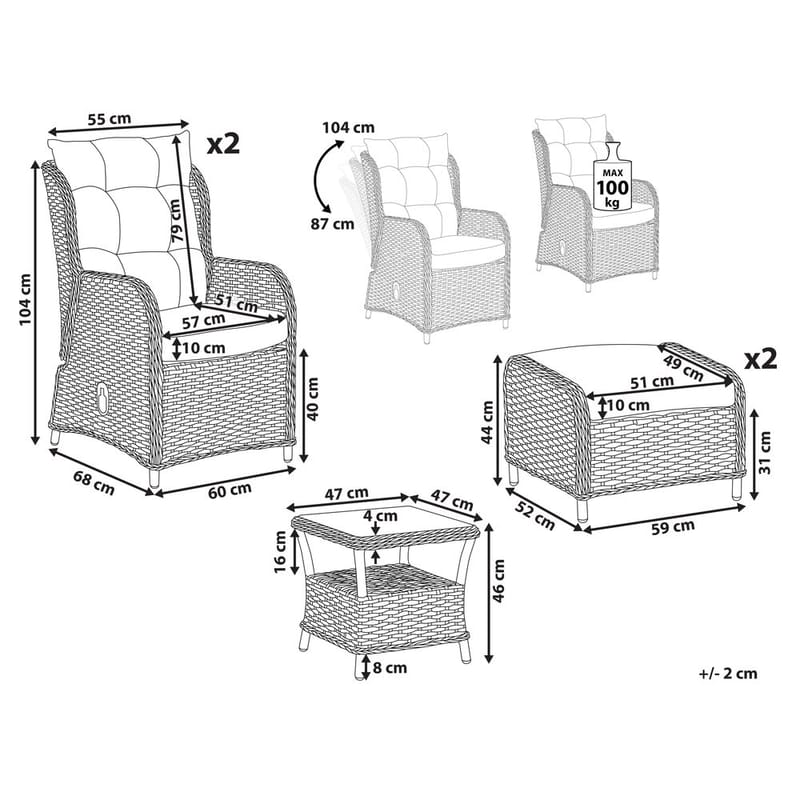 55 cm
x2
79 cm
104 cm
51 cm
57 cm
10 cm
40 cm
68 cm
60 cm

104 cm
87 cm

MAX
100
kg

x2
49 cm
51 cm
10 cm
44 cm
31 cm
52 cm
59 cm

47 cm
47 cm
4 cm
16 cm
46 cm
8 cm

+/- 2 cm