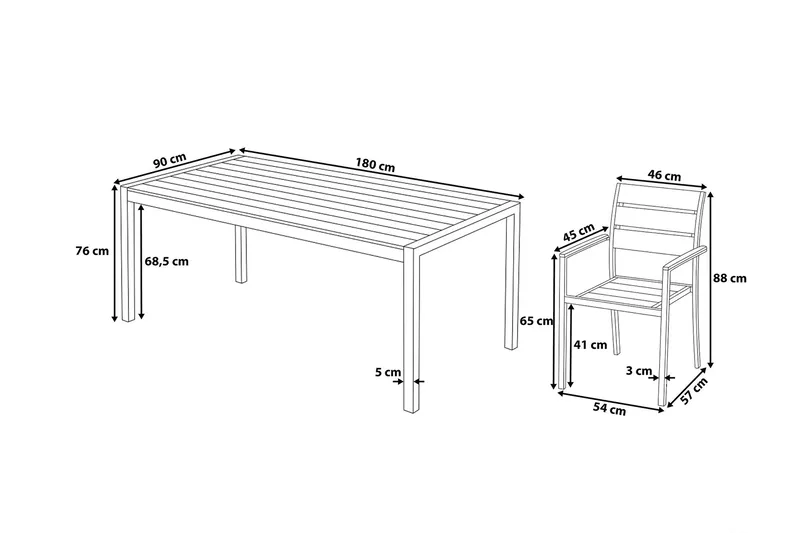 90 cm
180 cm
76 cm
68,5 cm
5 cm
46 cm
45 cm
88 cm
65 cm
41 cm
3 cm
54 cm
57 cm