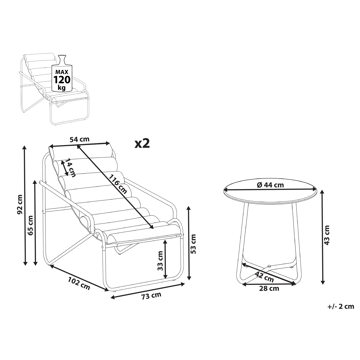 MAX
120
kg

54 cm
x2
14 cm
116 cm
92 cm
65 cm
53 cm
33 cm
102 cm
73 cm

Ø 44 cm
43 cm
42 cm
28 cm

+/- 2 cm