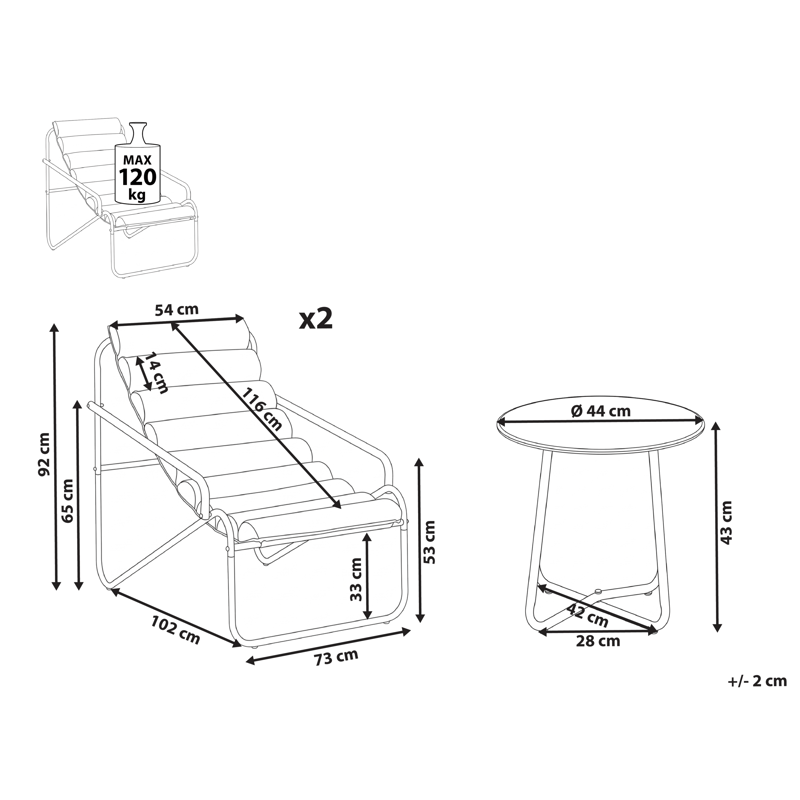 MAX
120
kg

54 cm
x2
14 cm
116 cm
92 cm
65 cm
53 cm
33 cm
102 cm
73 cm

Ø 44 cm
43 cm
42 cm
28 cm

+/- 2 cm