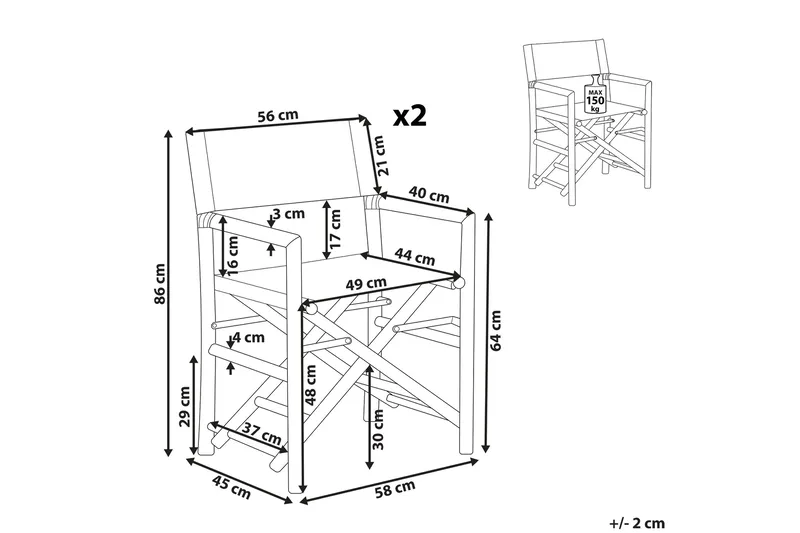 56 cm
x2
21 cm
40 cm
3 cm
17 cm
16 cm
44 cm
49 cm
86 cm
64 cm
4 cm
48 cm
29 cm
37 cm
30 cm
45 cm
58 cm
MAX
150
kg
+/- 2 cm