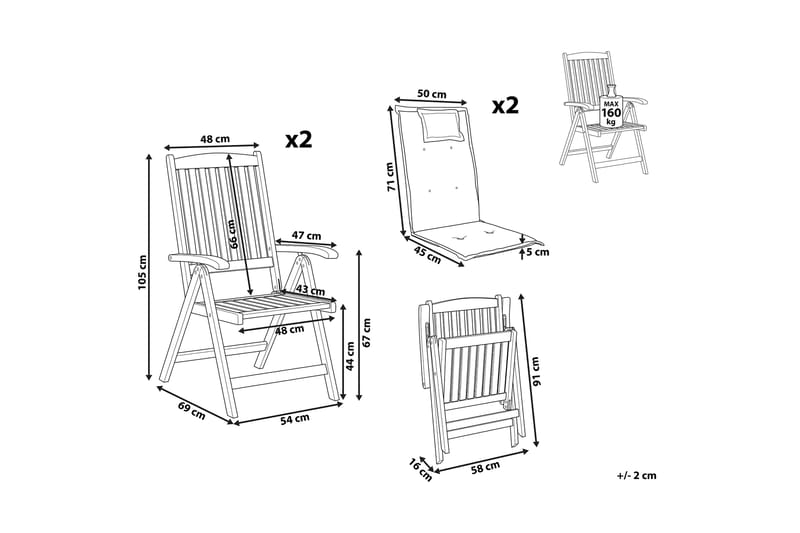 48 cm
x2
105 cm
66 cm
47 cm
43 cm
48 cm
67 cm
44 cm
69 cm
54 cm

50 cm
x2
71 cm
45 cm
5 cm

MAX
160
kg

91 cm
16 cm
58 cm

+/- 2 cm